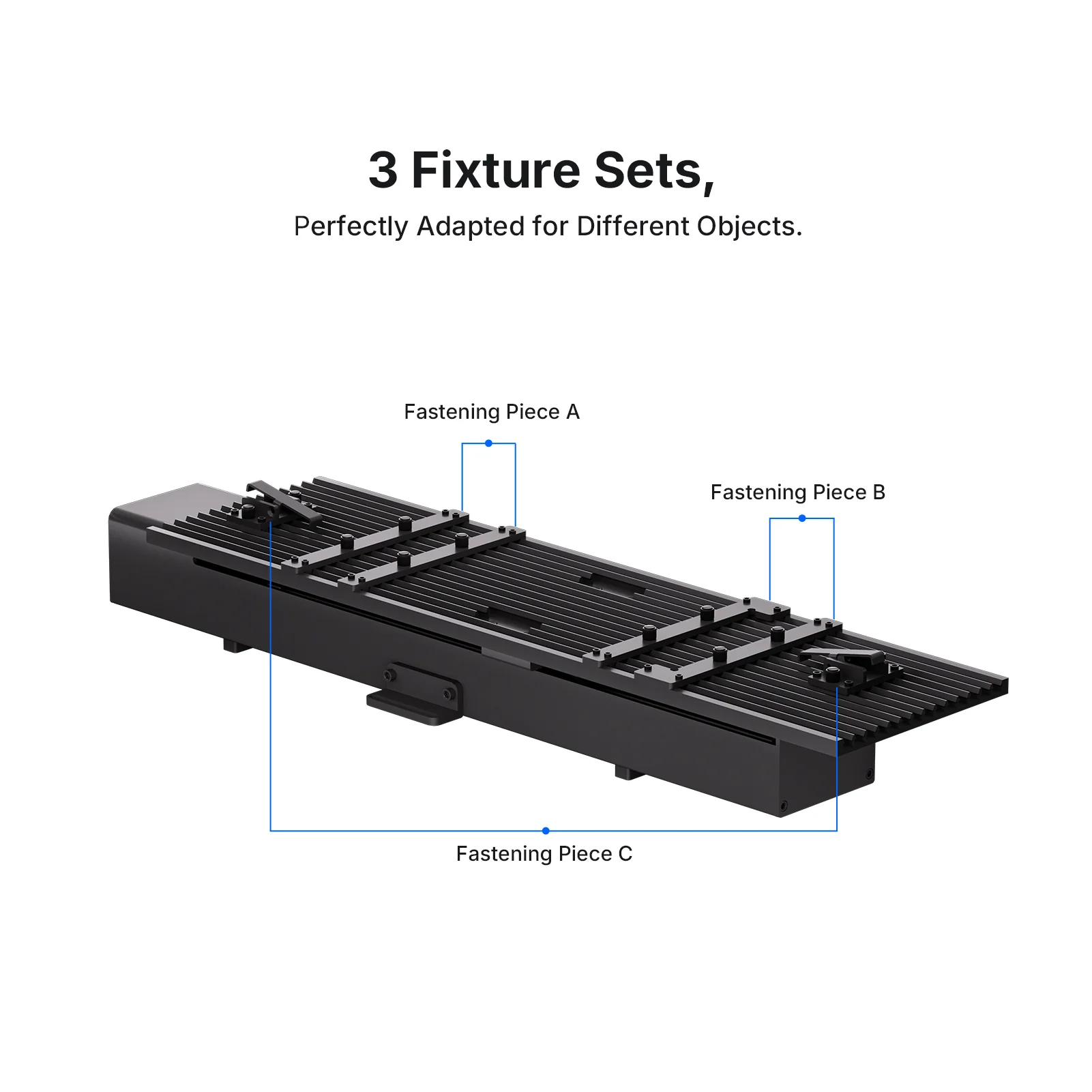 3 Fixture Sets,

Perfectly Adapted for Different Objects.

Fastening Piece A

Fastening Piece B

Fastening Piece C